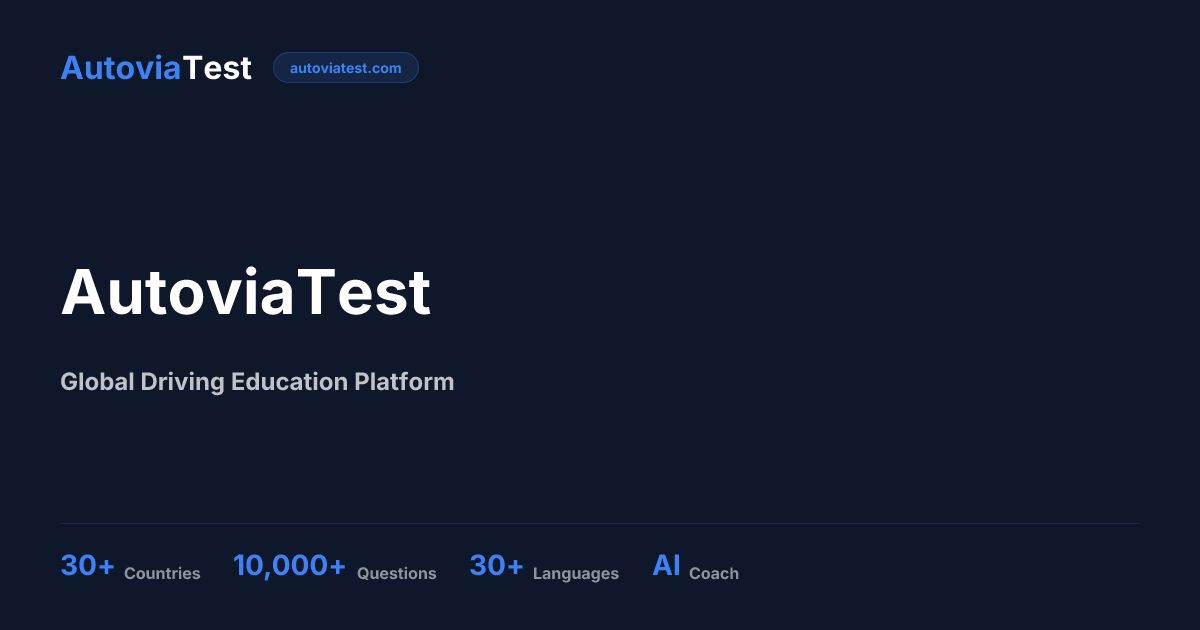 AutoviaTest autoviatest.com

AutoviaTest

Global Driving Education Platform

30+ Countries 10,000+ Questions 30+ Languages AI Coach